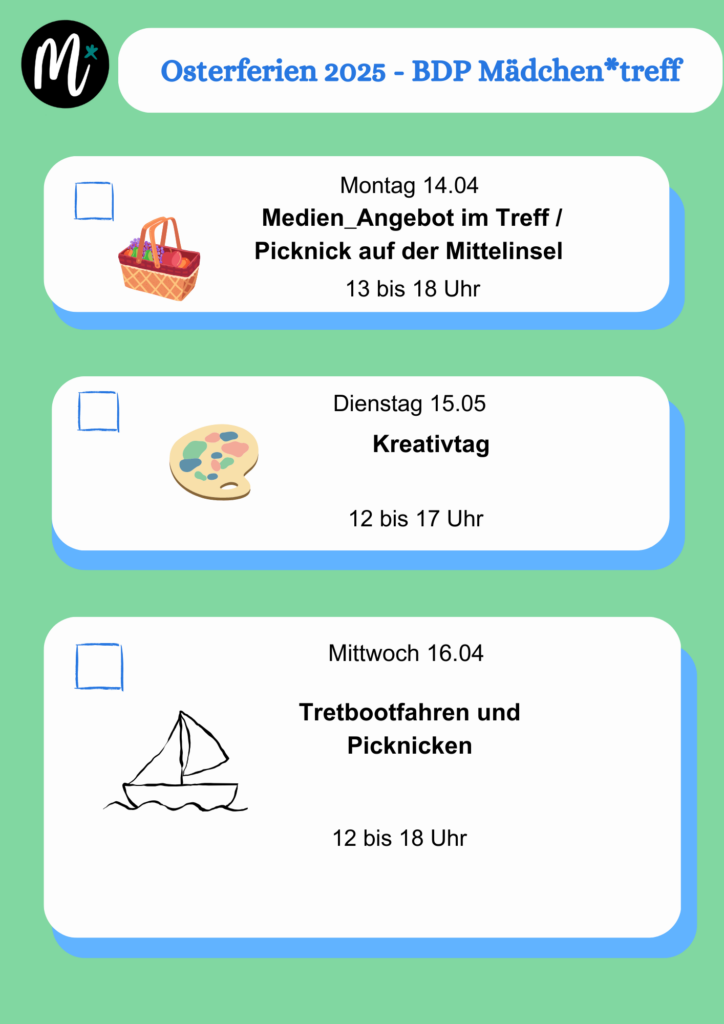 M*

Osterferien 2025 - BDP Mädchen*treff

☐

Montag 14.04

Medien_Angebot im Treff / Picknick auf der Mittelinsel

13 bis 18 Uhr

☐

Dienstag 15.05

Kreativtag

12 bis 17 Uhr

☐

Mittwoch 16.04

Tretbootfahren und Picknicken

12 bis 18 Uhr